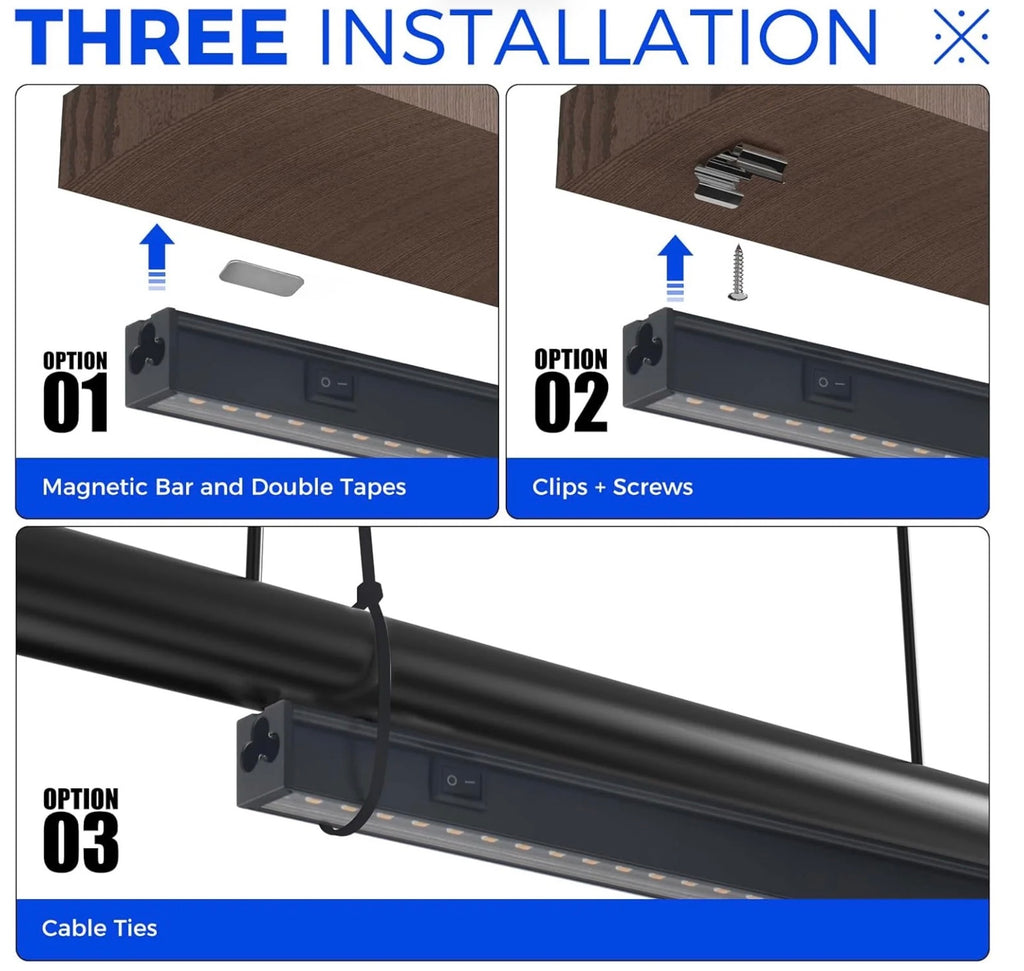 THREE INSTALLATION

OPTION
01

Magnetic Bar and Double Tapes

OPTION
02

Clips + Screws

OPTION
03

Cable Ties